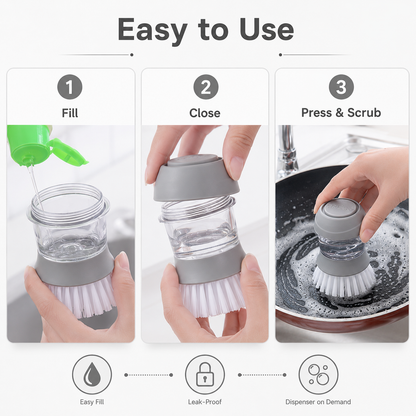 Easy to Use

1
Fill

2
Close

3
Press & Scrub

Easy Fill

Leak-Proof

Dispenser on Demand