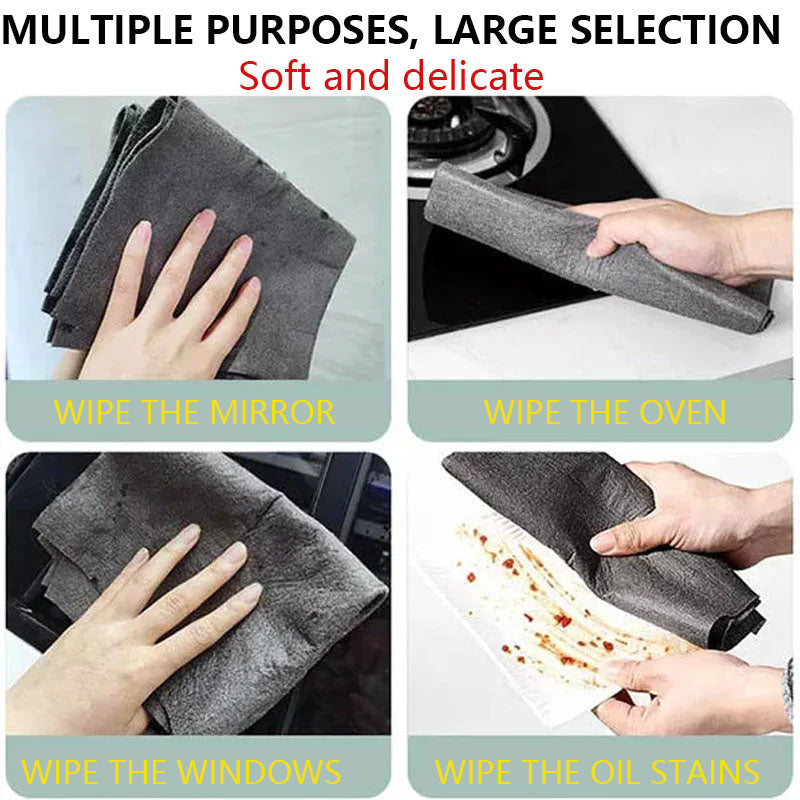 MULTIPLE PURPOSES, LARGE SELECTION
Soft and delicate

WIPE THE MIRROR

WIPE THE OVEN

WIPE THE WINDOWS

WIPE THE OIL STAINS