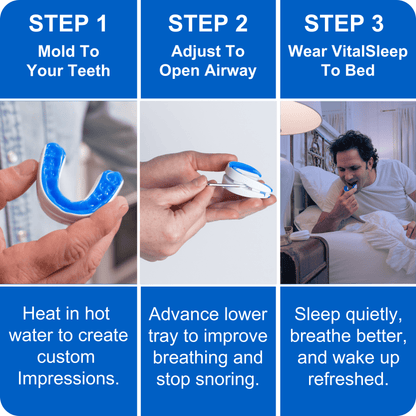 STEP 1
Mold To Your Teeth

Heat in hot water to create custom Impressions.

STEP 2
Adjust To Open Airway

Advance lower tray to improve breathing and stop snoring.

STEP 3
Wear VitalSleep To Bed

Sleep quietly, breathe better, and wake up refreshed.